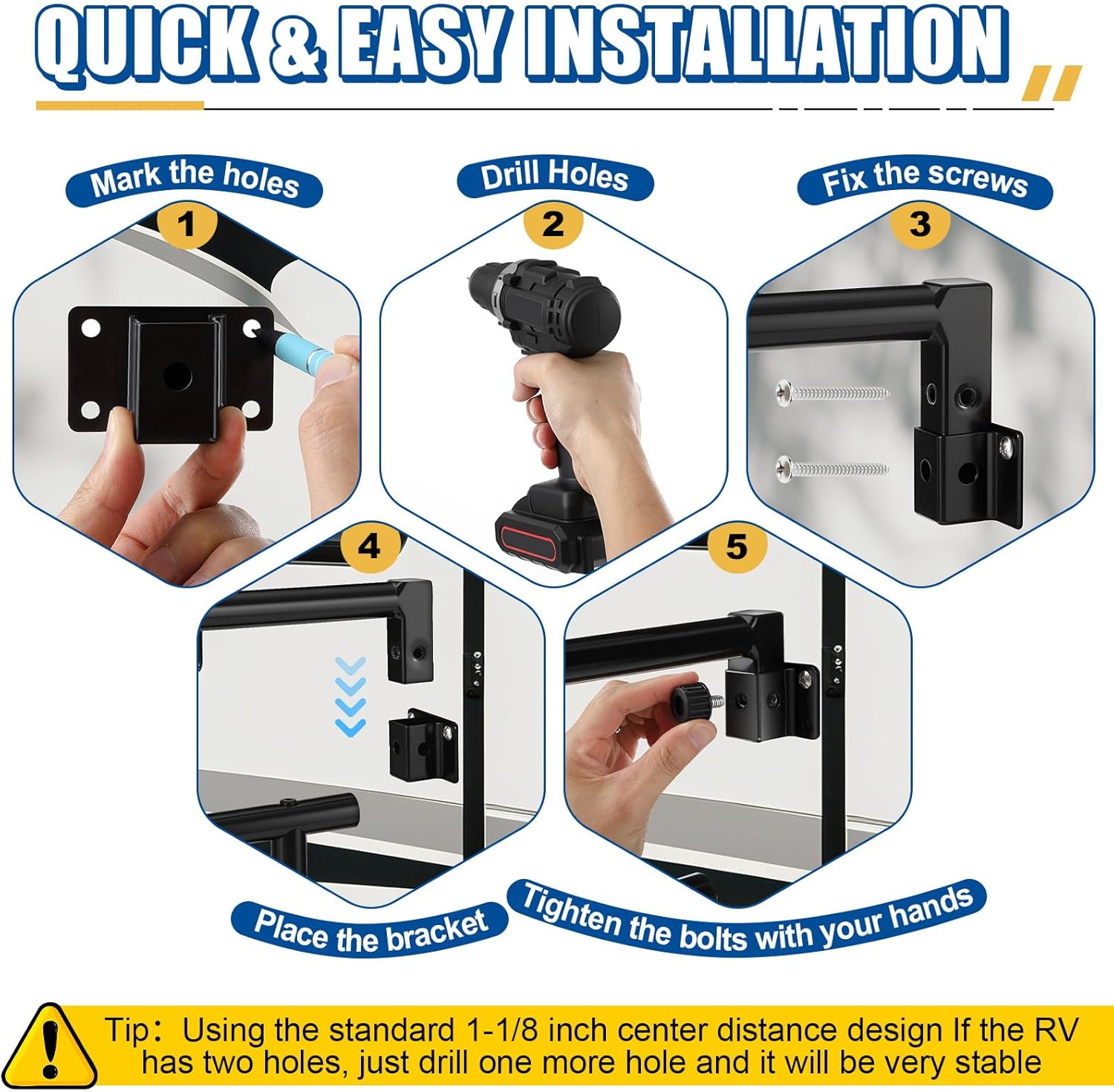 QUICK & EASY INSTALLATION

Mark the holes
1

Drill Holes
2

Fix the screws
3

4

5

Place the bracket

Tighten the bolts with your hands

Tip: Using the standard 1-1/8 inch center distance design If the RV has two holes, just drill one more hole and it will be very stable